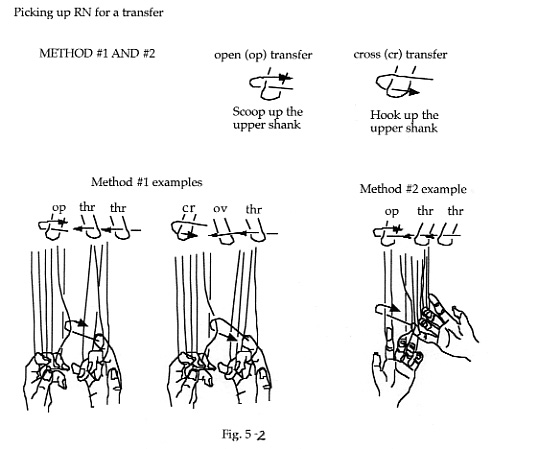 Picking up RN for a transfer

METHOD #1 AND #2

open (op) transfer

Scoop up the upper shank

cross (cr) transfer

Hook up the upper shank

Method #1 examples

op thr thr

cr ov thr

Method #2 example

op thr thr

Fig. 5-2