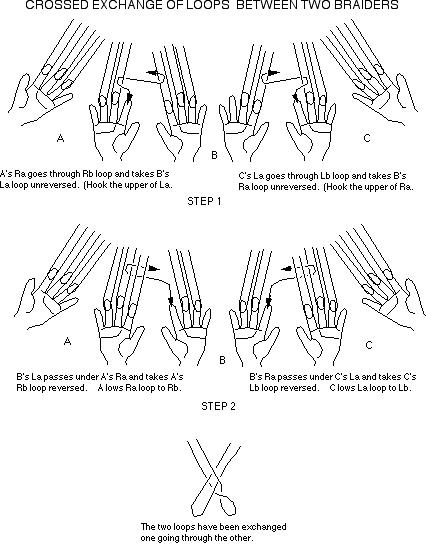 CROSSED EXCHANGE OF LOOPS BETWEEN TWO BRAIDERS

A

B

C

A's Ra goes through Rb loop and takes B's La loop unreversed. (Hook the upper of La.

C's La goes through Lb loop and takes B's Ra loop unreversed. (Hook the upper of Ra.

STEP 1

A

B

C

B's La passes under A's Ra and takes A's Rb loop reversed. A lows Ra loop to Rb.

B's Ra passes under C's La and takes C's Lb loop reversed. C lows La loop to Lb.

STEP 2

The two loops have been exchanged one going through the other.